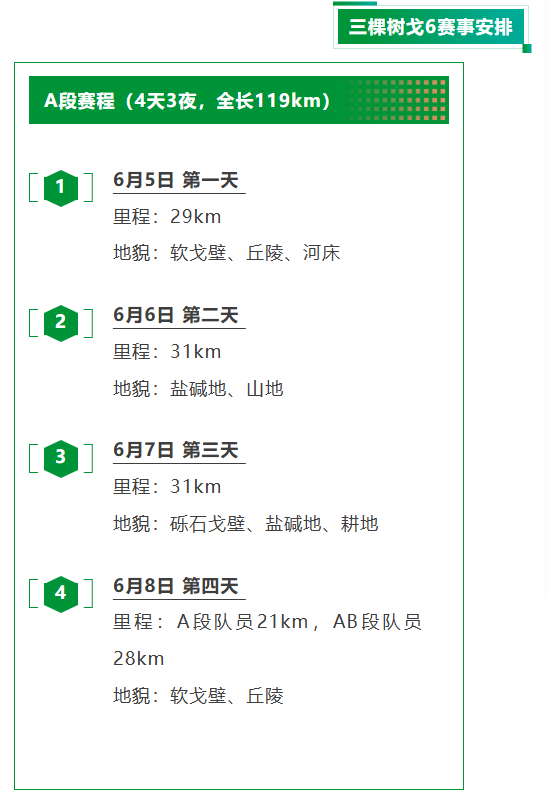 三棵树戈6赛事安排

A段赛程（4天3夜，全长119km）

1
6月5日 第一天
里程：29km
地貌：软戈壁、丘陵、河床

2
6月6日 第二天
里程：31km
地貌：盐碱地、山地

3
6月7日 第三天
里程：31km
地貌：砾石戈壁、盐碱地、耕地

4
6月8日 第四天
里程：A段队员21km，AB段队员28km
地貌：软戈壁、丘陵